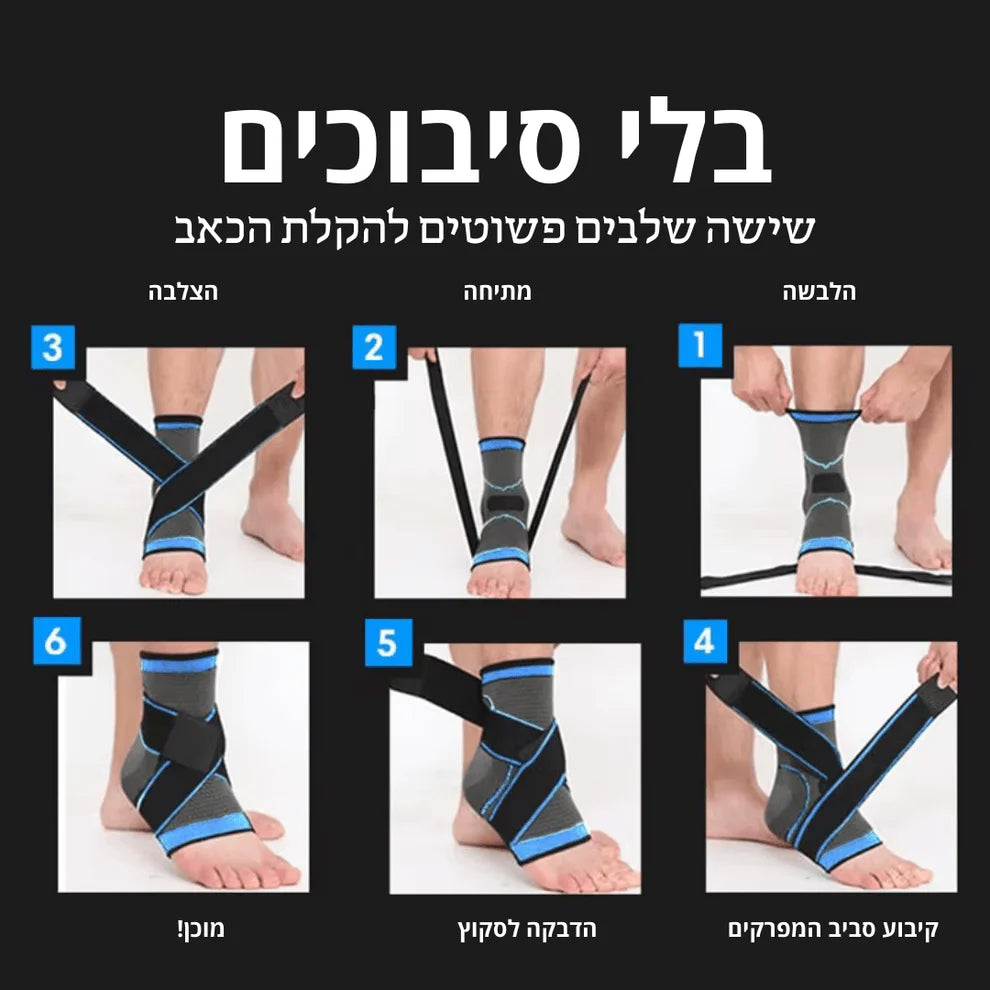 בלי סיבוכים
שישה שלבים פשוטים להקלת הכאב

הלבשה
1

מתיחה
2

הצלבה
3

4
קיבוע סביב המפרקים

5
הדבקה לסקוץ

6
מוכן!