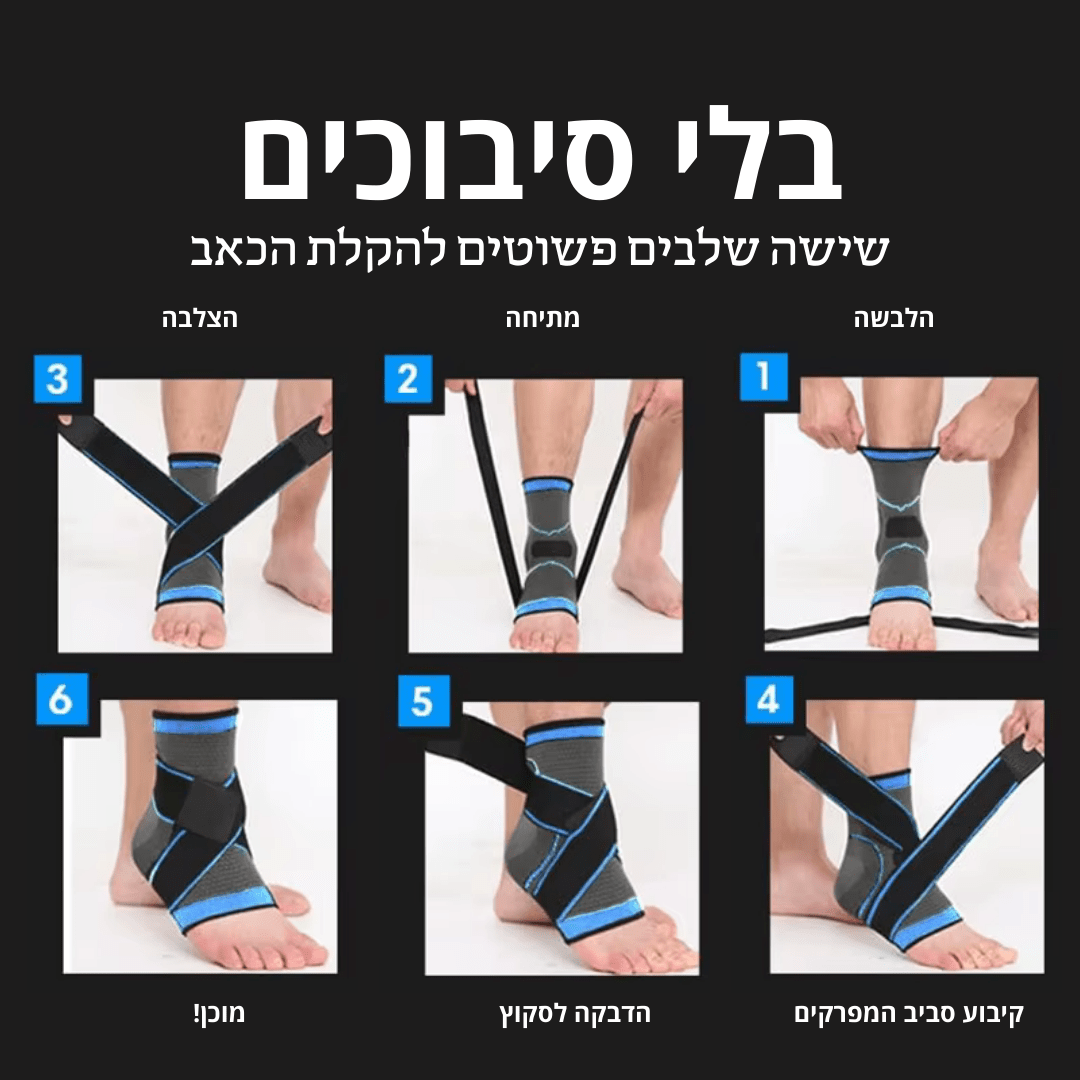 בלי סיבוכים
שישה שלבים פשוטים להקלת הכאב

הלבשה
1

מתיחה
2

הצלבה
3

4
קיבוע סביב המפרקים

5
הדבקה לסקוץ

6
מוכן!