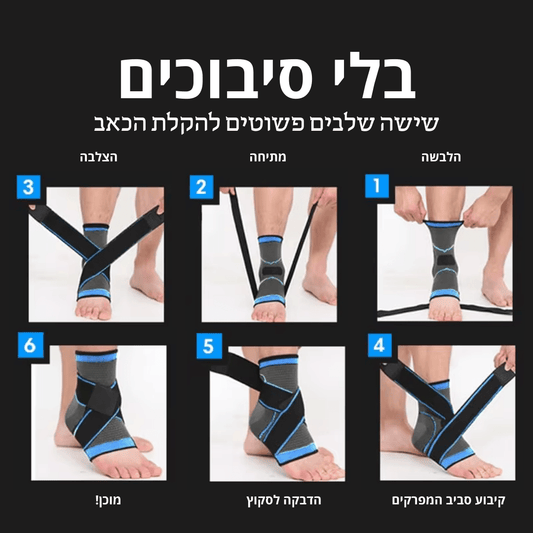 בלי סיבוכים
שישה שלבים פשוטים להקלת הכאב

הלבשה
1

מתיחה
2

הצלבה
3

4
קיבוע סביב המפרקים

5
הדבקה לסקוץ

6
מוכן!